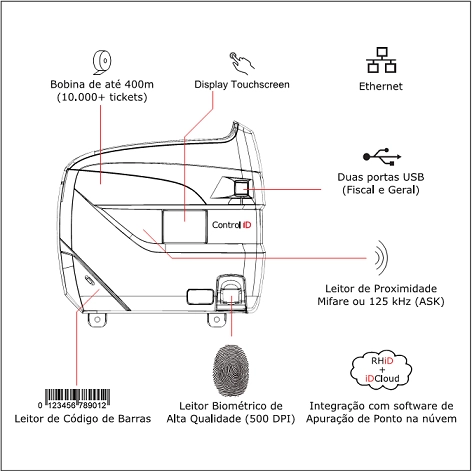 Bobina de até 400m
(10.000+ tickets)

Display Touchscreen

Ethernet

Duas portas USB
(Fiscal e Geral)

Control iD

Leitor de Proximidade
Mifare ou 125 kHz (ASK)

0 123456 789012
Leitor de Código de Barras

Leitor Biométrico de
Alta Qualidade (500 DPI)

RHiD
+
iDCloud

Integração com software de
Apuração de Ponto na núvem